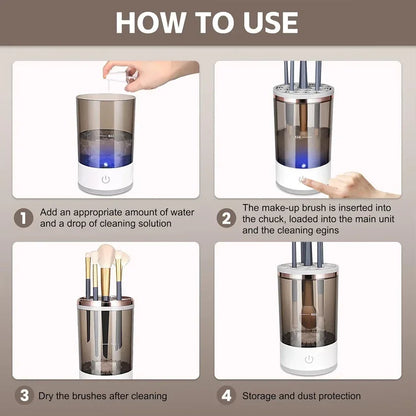 HOW TO USE

1 Add an appropriate amount of water and a drop of cleaning solution

2 The make-up brush is inserted into the chuck, loaded into the main unit and the cleaning egins

3 Dry the brushes after cleaning

4 Storage and dust protection